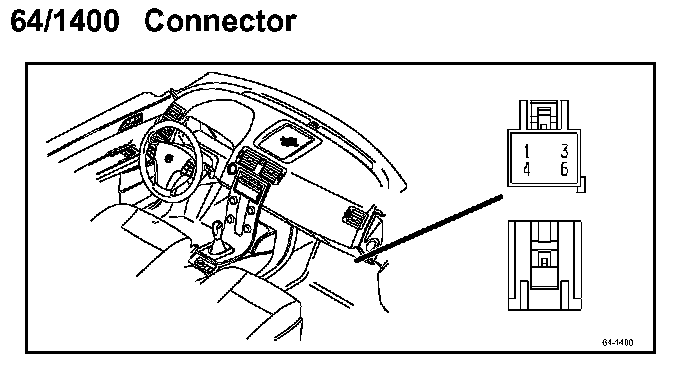 64/1400 Connector

1 3
4 6

64-1400