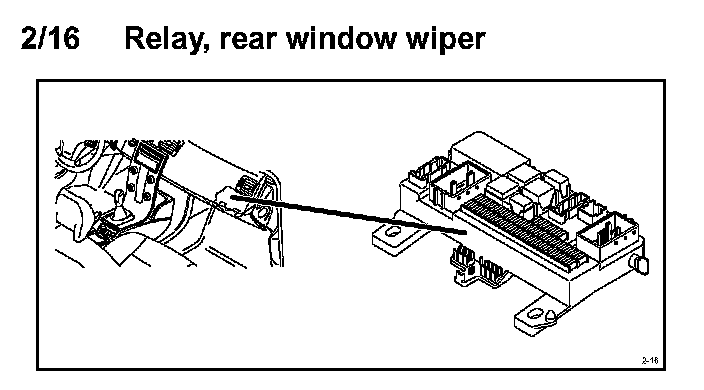 2/16 Relay, rear window wiper

2-16