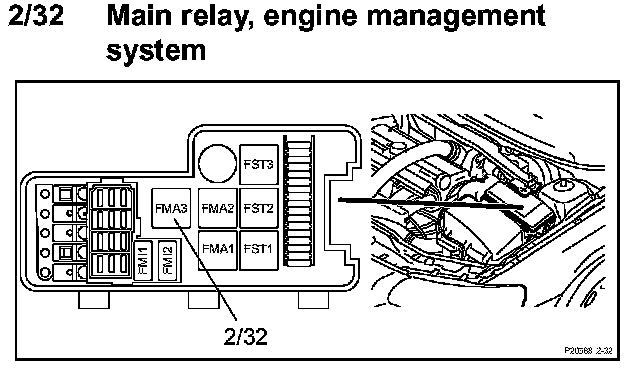 2/32 Main relay, engine management system

FST3
FMA3
FMA2
FST2
FMA1
FST1
FMI1
FMI2

2/32

P20568 2-32