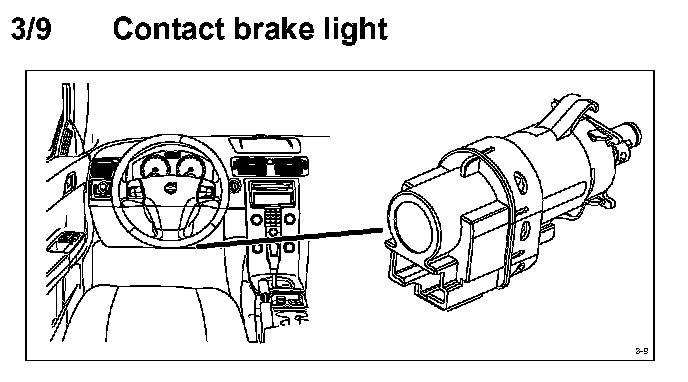 3/9 Contact brake light

3-9