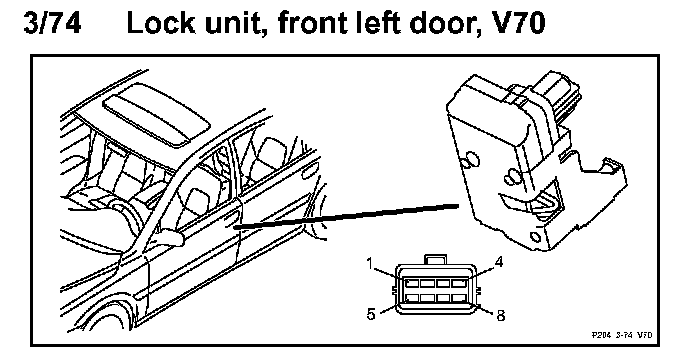 3/74 Lock unit, front left door, V70

1
4
5
8

P204 3-74 V70