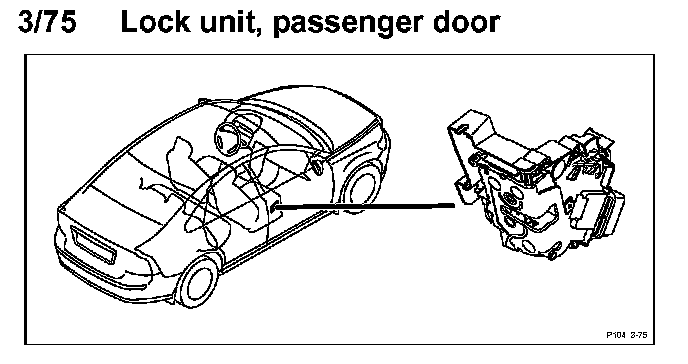 3/75 Lock unit, passenger door

P104 3-75