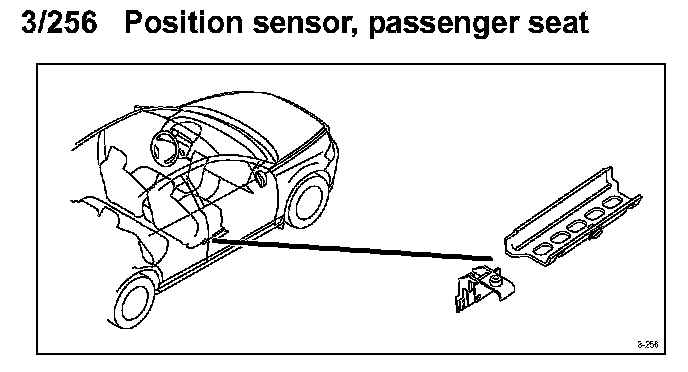 3/256 Position sensor, passenger seat

3-256