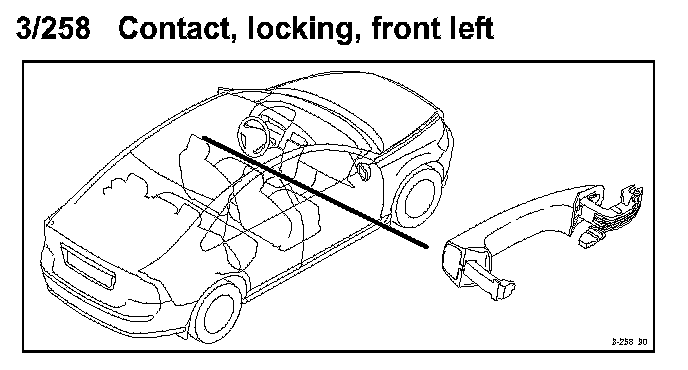 3/258 Contact, locking, front left

3-258 30