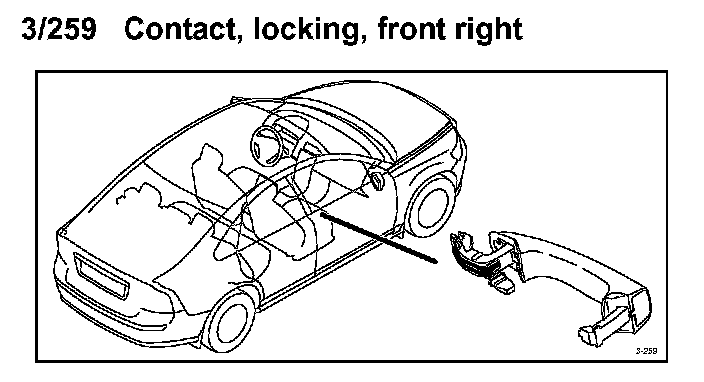 3/259 Contact, locking, front right

3-259