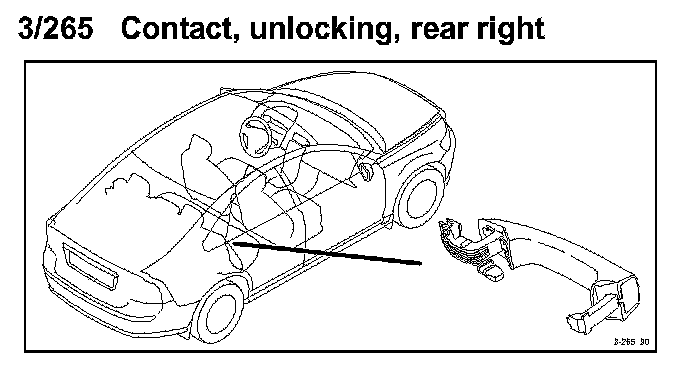 3/265 Contact, unlocking, rear right

3-265 30