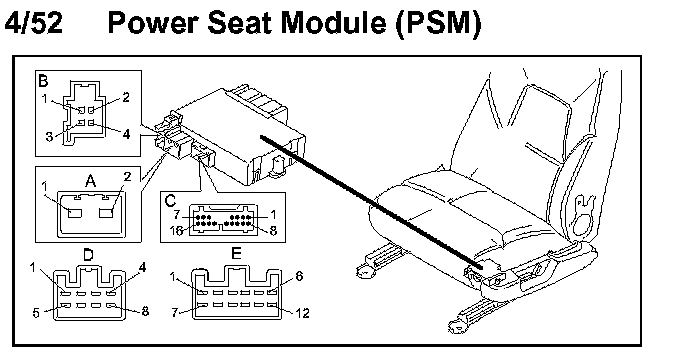 4/52 Power Seat Module (PSM)

B
1
2
3
4

A
1
2

C
7
1
16
8

D
1
4
5
8

E
1
6
7
12