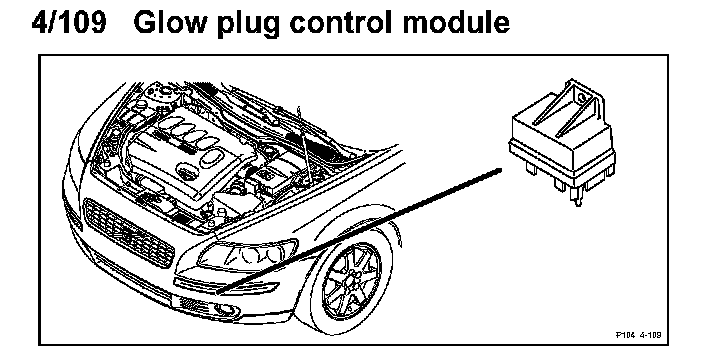 4/109 Glow plug control module

P104 4-109