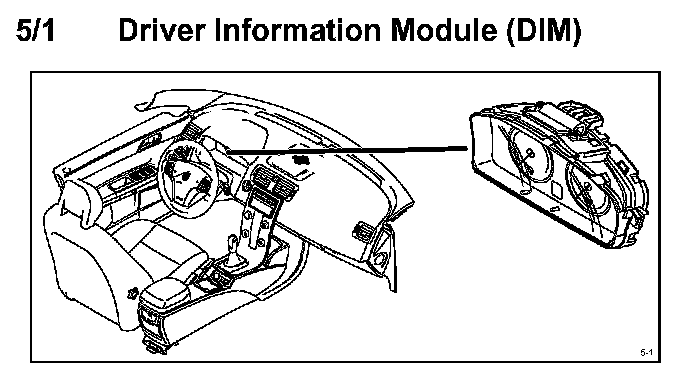 5/1 Driver Information Module (DIM)

5-1