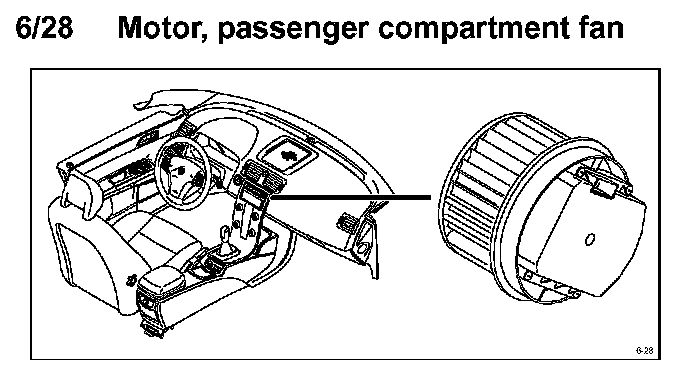 6/28 Motor, passenger compartment fan

6-28