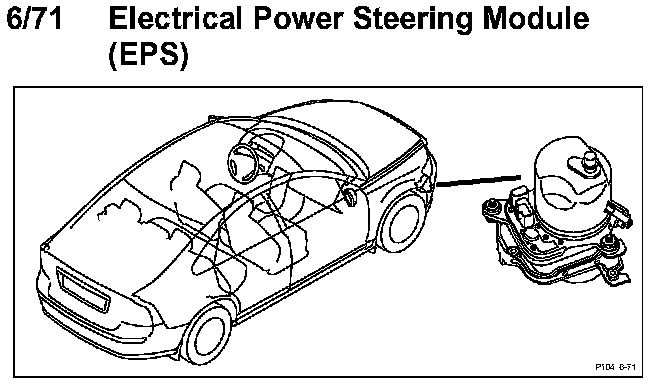 6/71 Electrical Power Steering Module (EPS)

P104 6-71