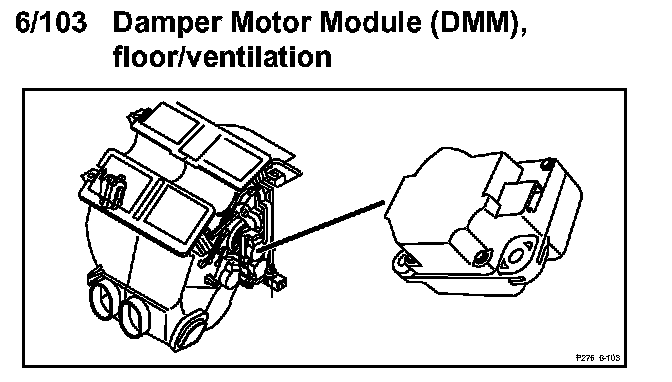 6/103 Damper Motor Module (DMM), floor/ventilation

P276 6-103