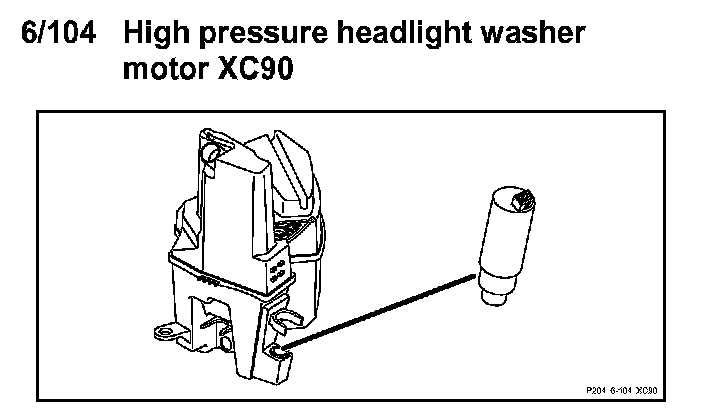 6/104 High pressure headlight washer motor XC90

P204 6-104 XC90