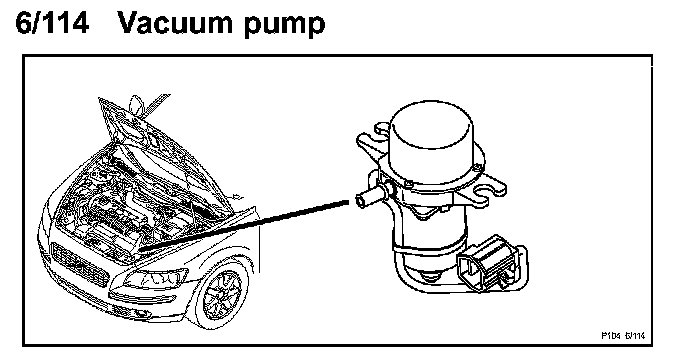 6/114 Vacuum pump

P104 6/114