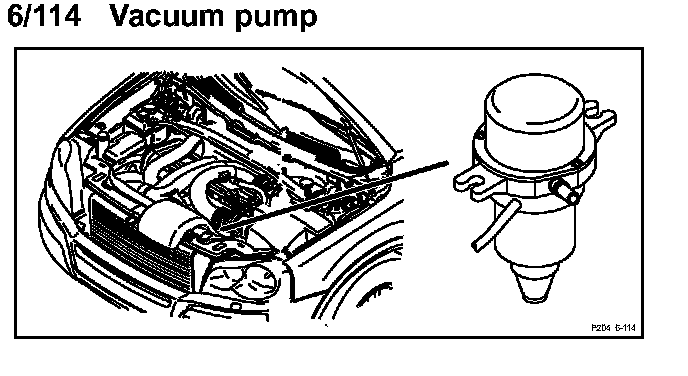 6/114 Vacuum pump

P204 6-114