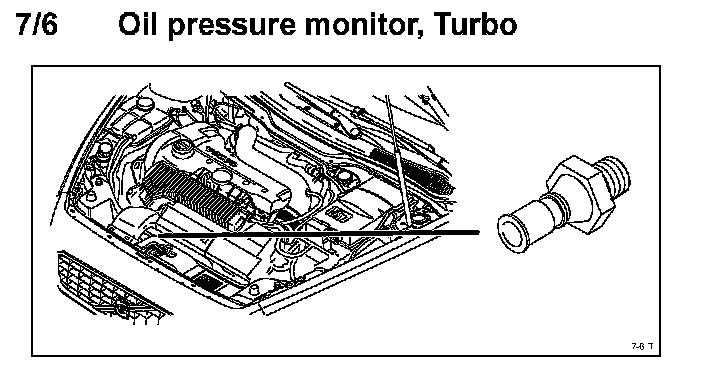 7/6 Oil pressure monitor, Turbo

7-6 T