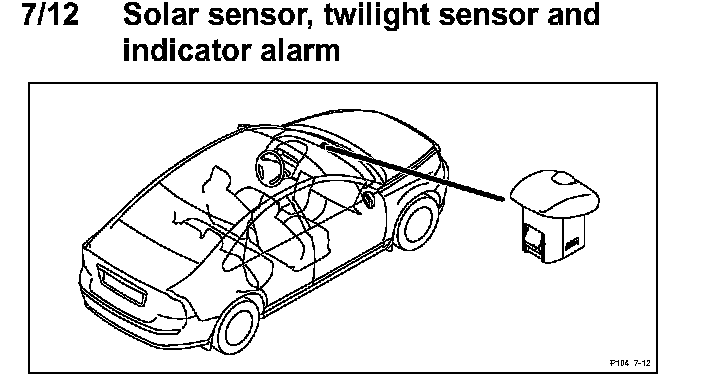 7/12 Solar sensor, twilight sensor and indicator alarm

P104 7-12