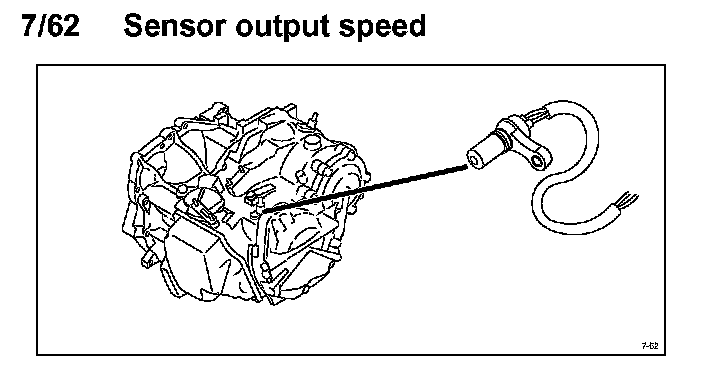 7/62 Sensor output speed

7-62