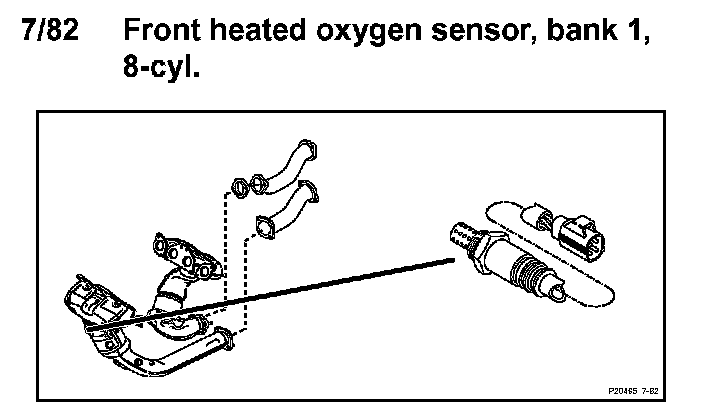 7/82 Front heated oxygen sensor, bank 1, 8-cyl.

P20465 7-82