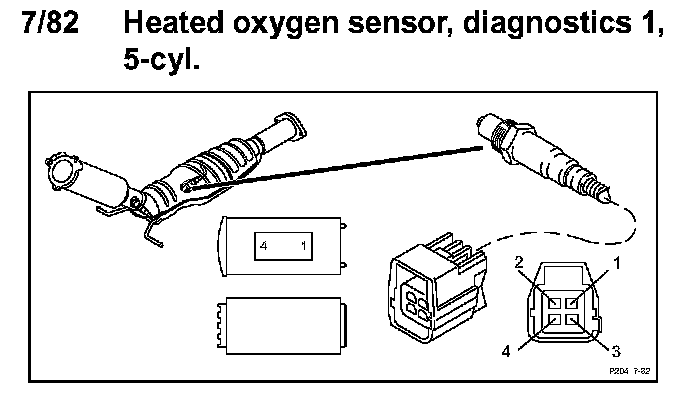 7/82 Heated oxygen sensor, diagnostics 1, 5-cyl.

4 1

2 1

4 3

P204 7-82