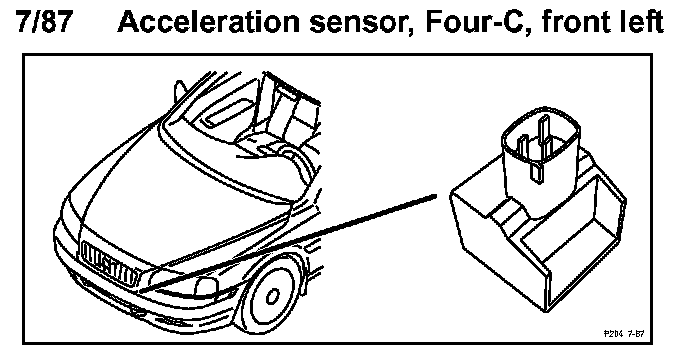 7/87 Acceleration sensor, Four-C, front left

P204 7-87