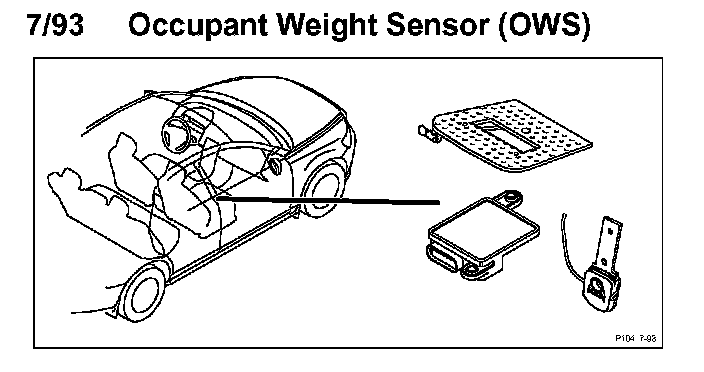 7/93 Occupant Weight Sensor (OWS)

P104 7-93