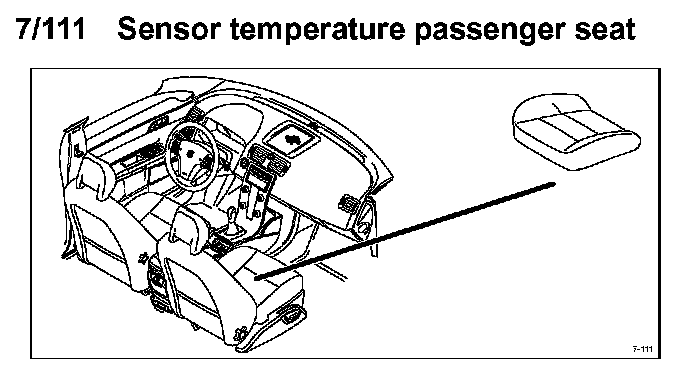 7/111 Sensor temperature passenger seat

7-111