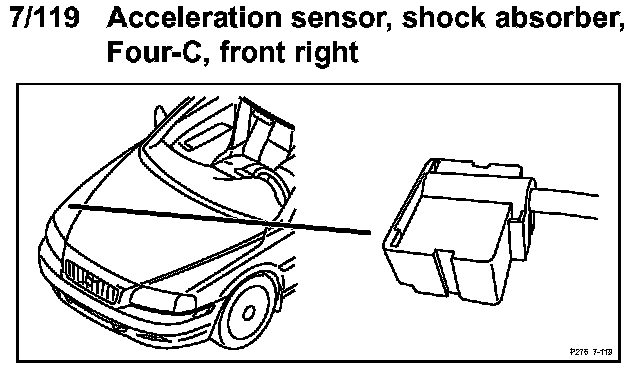 7/119 Acceleration sensor, shock absorber, Four-C, front right

P275 7-119