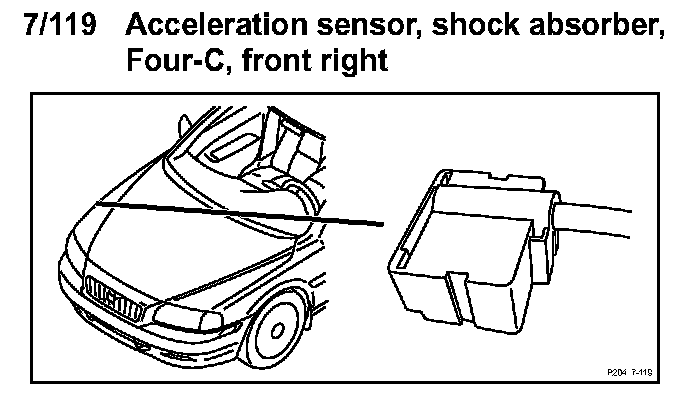 7/119 Acceleration sensor, shock absorber, Four-C, front right

P204 7-119