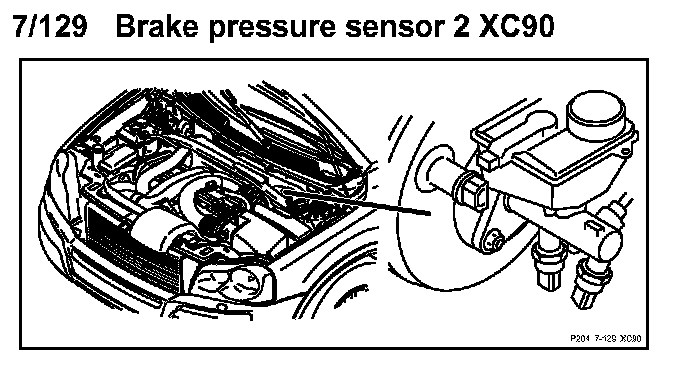 7/129 Brake pressure sensor 2 XC90

P204 7-129 XC90