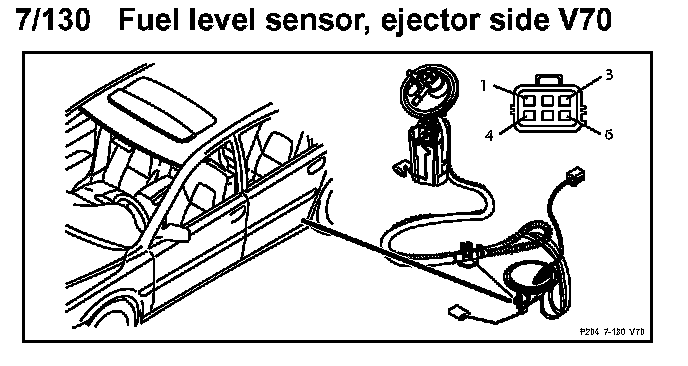 7/130 Fuel level sensor, ejector side V70

1
3
4
6

P204 7-130 V70