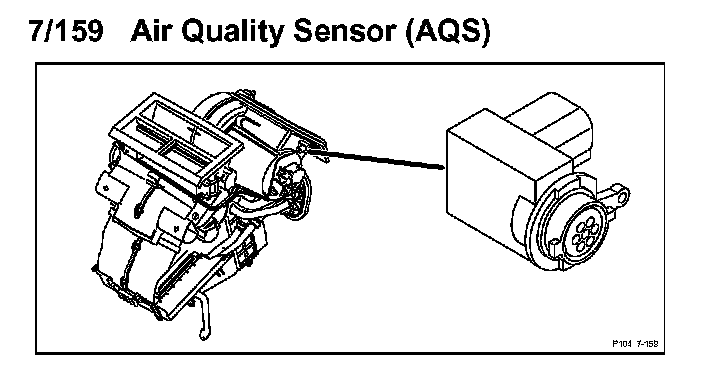 7/159 Air Quality Sensor (AQS)

P104 7-158