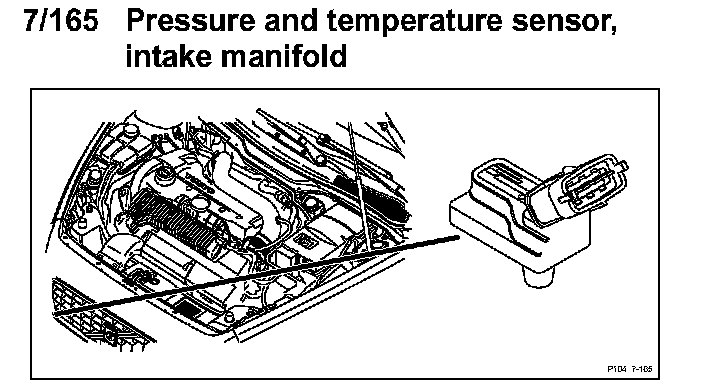 7/165 Pressure and temperature sensor, intake manifold

P104 7-165