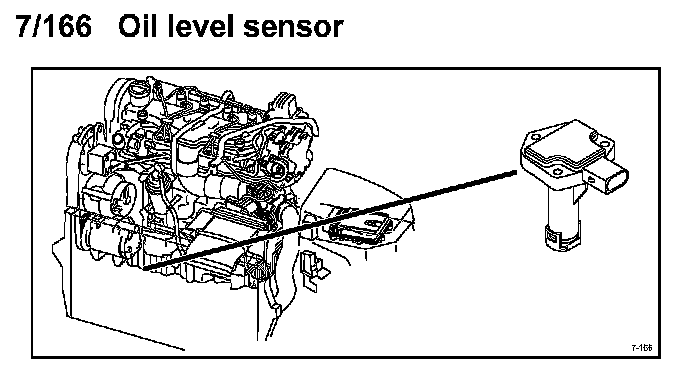 7/166 Oil level sensor

7-166