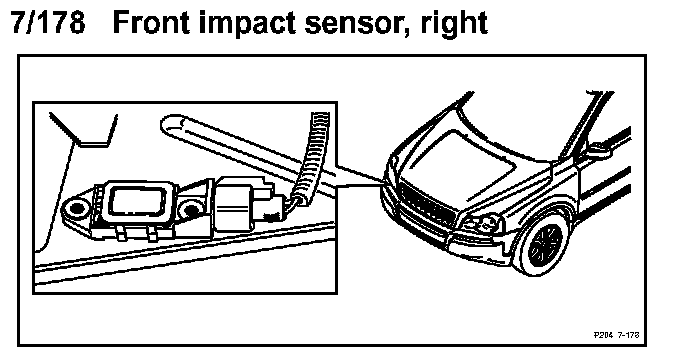 7/178 Front impact sensor, right

P204 7-178