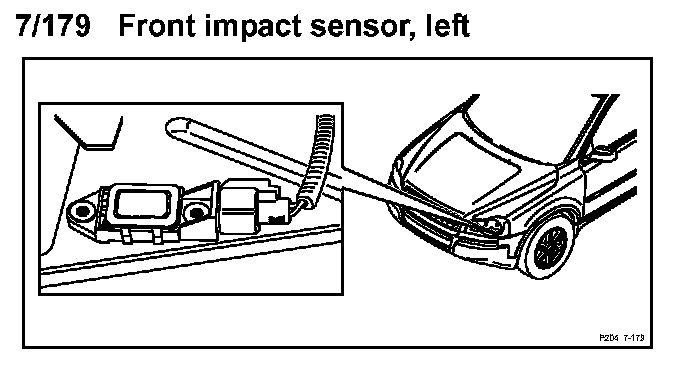 7/179 Front impact sensor, left

P204 7-179