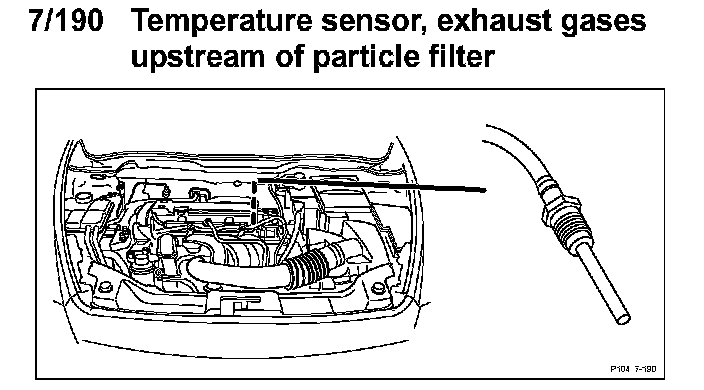 7/190 Temperature sensor, exhaust gases upstream of particle filter

P104 7-190