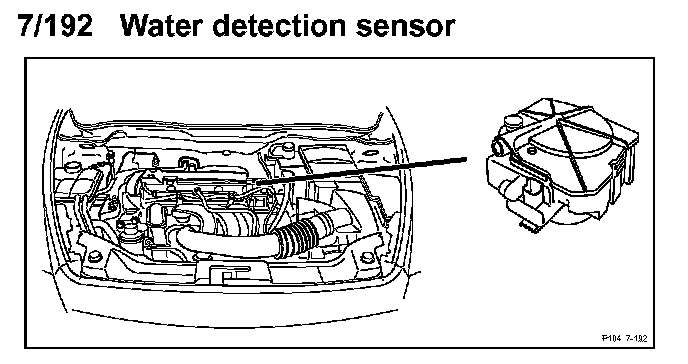 7/192 Water detection sensor

P104 7-192