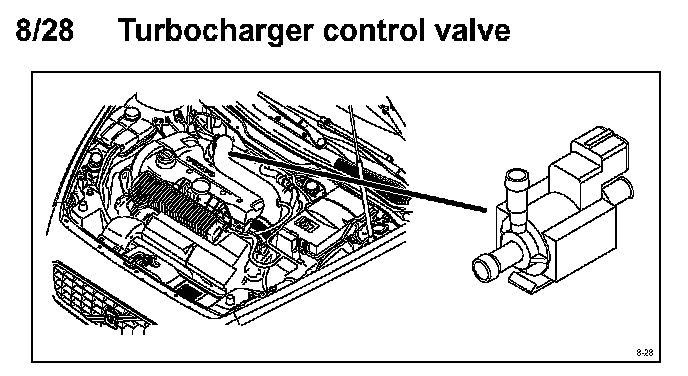 8/28 Turbocharger control valve

8-28