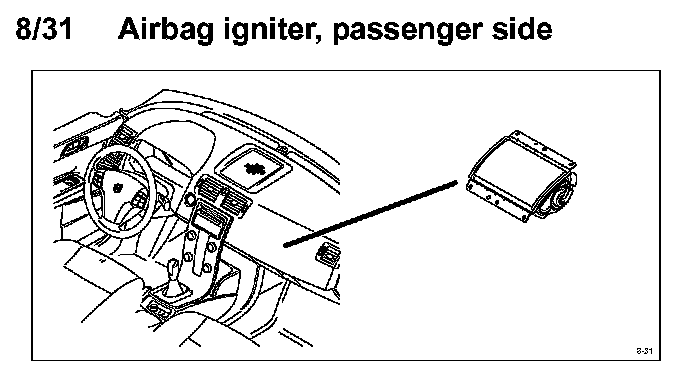 8/31 Airbag igniter, passenger side

8-31