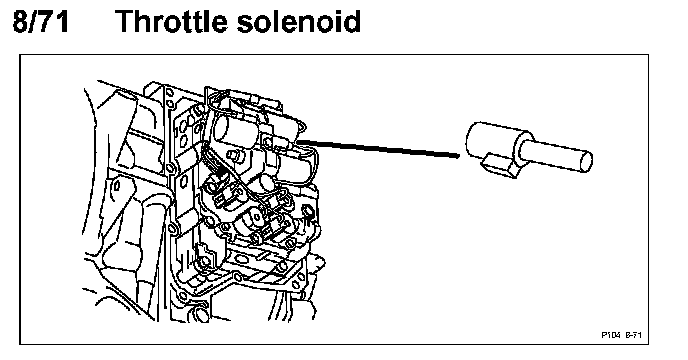 8/71 Throttle solenoid

P104 8-71