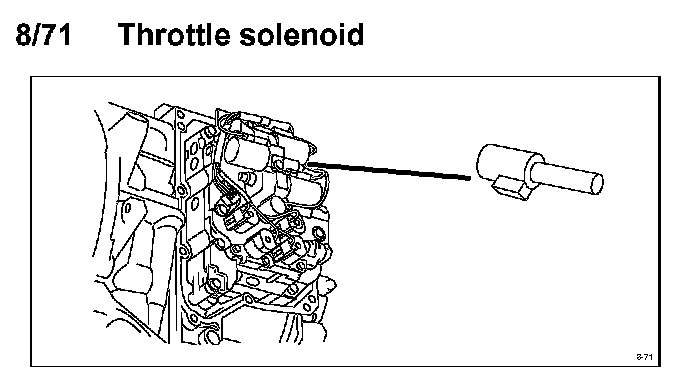 8/71 Throttle solenoid

8-71