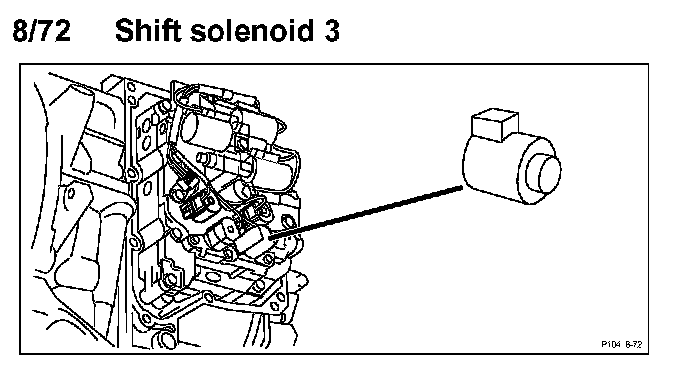 8/72 Shift solenoid 3

P104 8-72