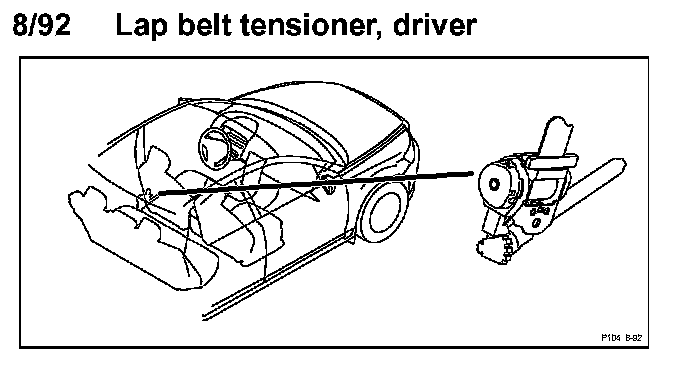 8/92 Lap belt tensioner, driver

P104 8-92