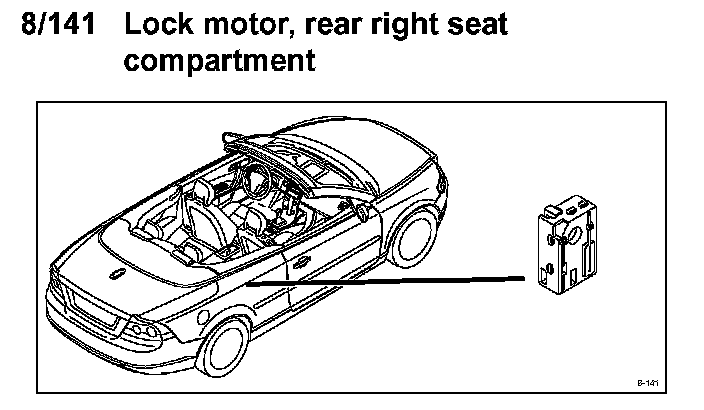 8/141 Lock motor, rear right seat compartment

8-141