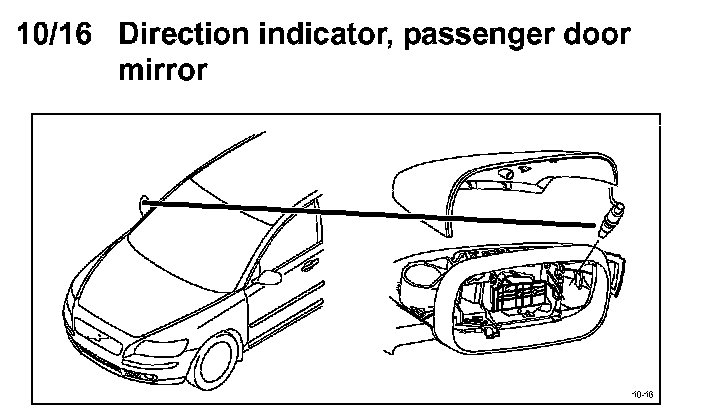 10/16 Direction indicator, passenger door mirror

10-16