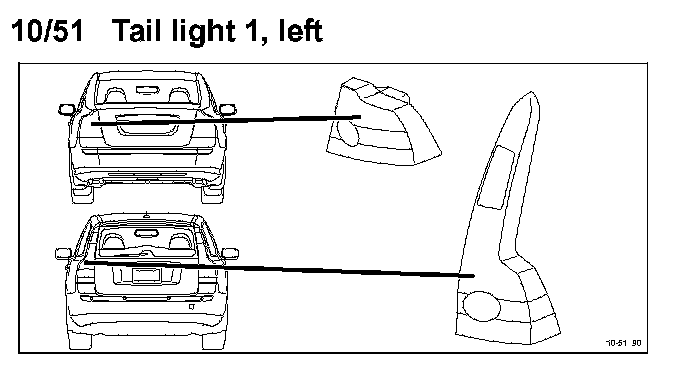 10/51 Tail light 1, left

10-51 90