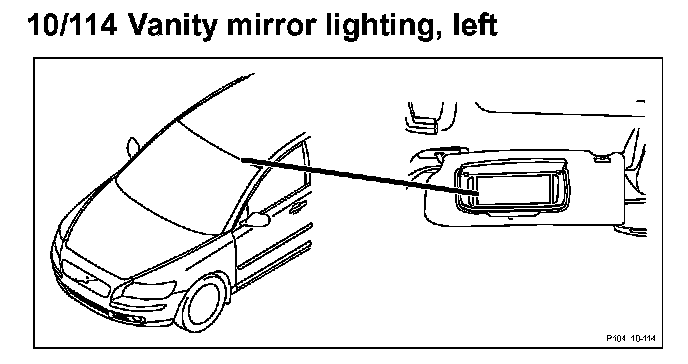 10/114 Vanity mirror lighting, left

P104 10-114