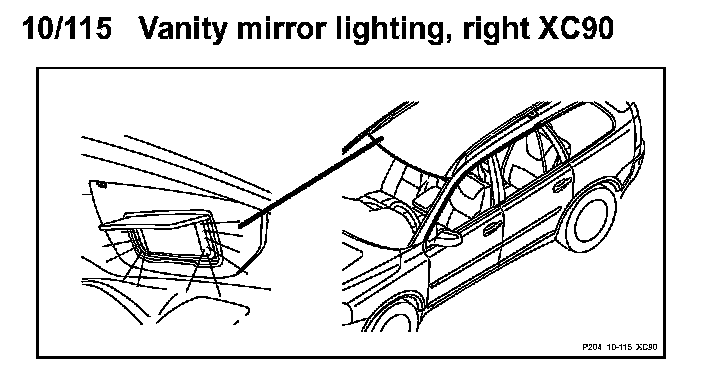 10/115 Vanity mirror lighting, right XC90

P204 10-115 XC90