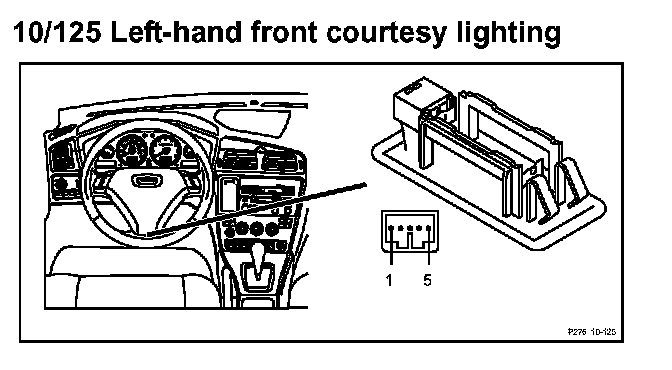 10/125 Left-hand front courtesy lighting

1 5

P276 10-125